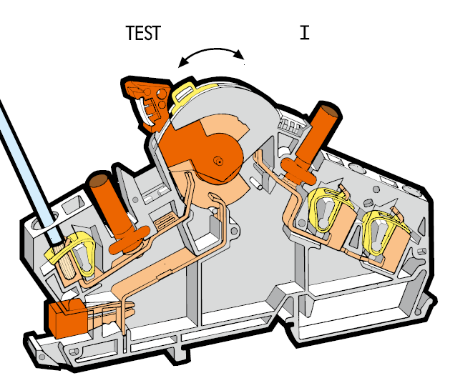 TEST

I